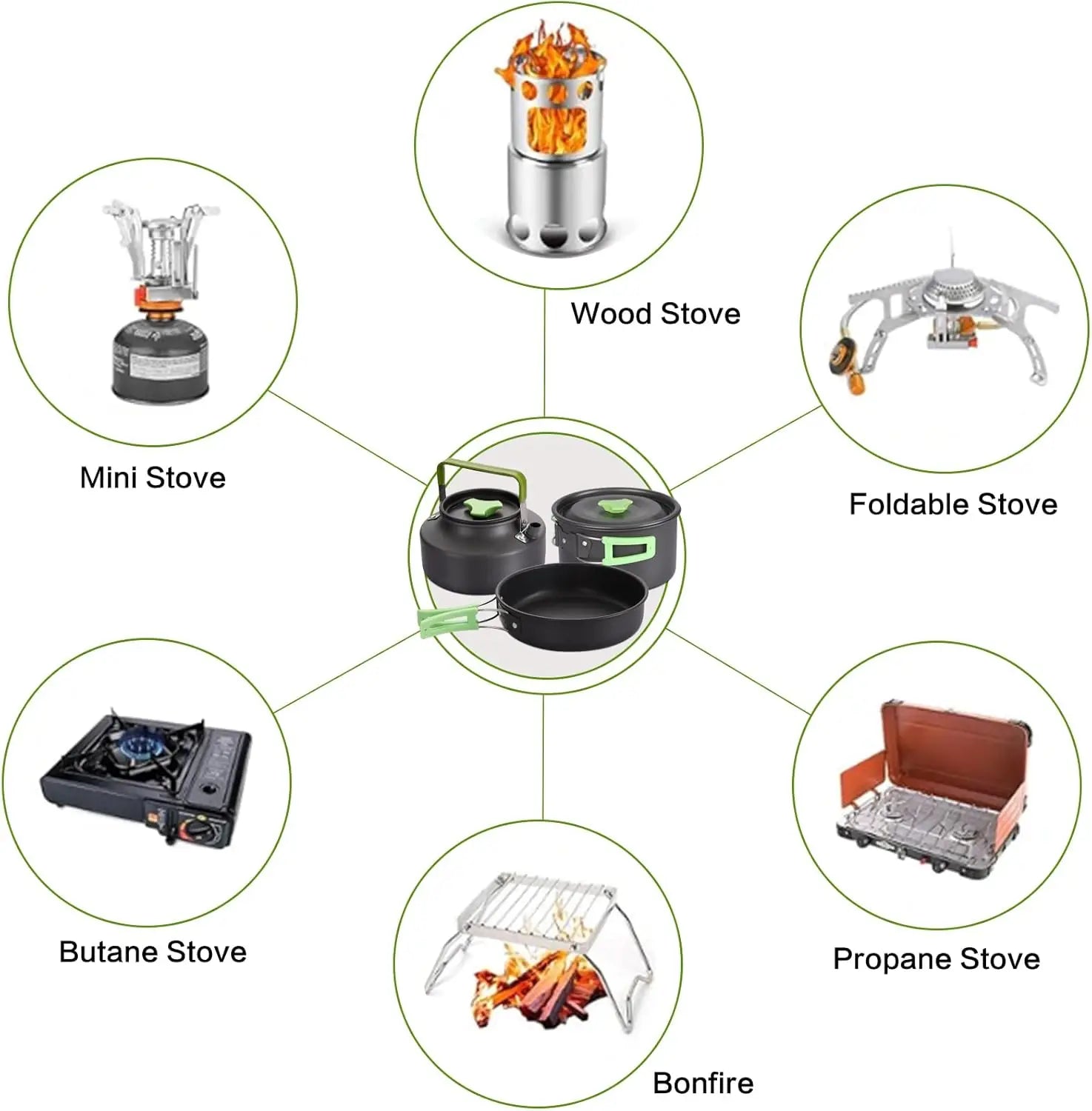 Wood Stove

Mini Stove

Foldable Stove

Butane Stove

Propane Stove

Bonfire