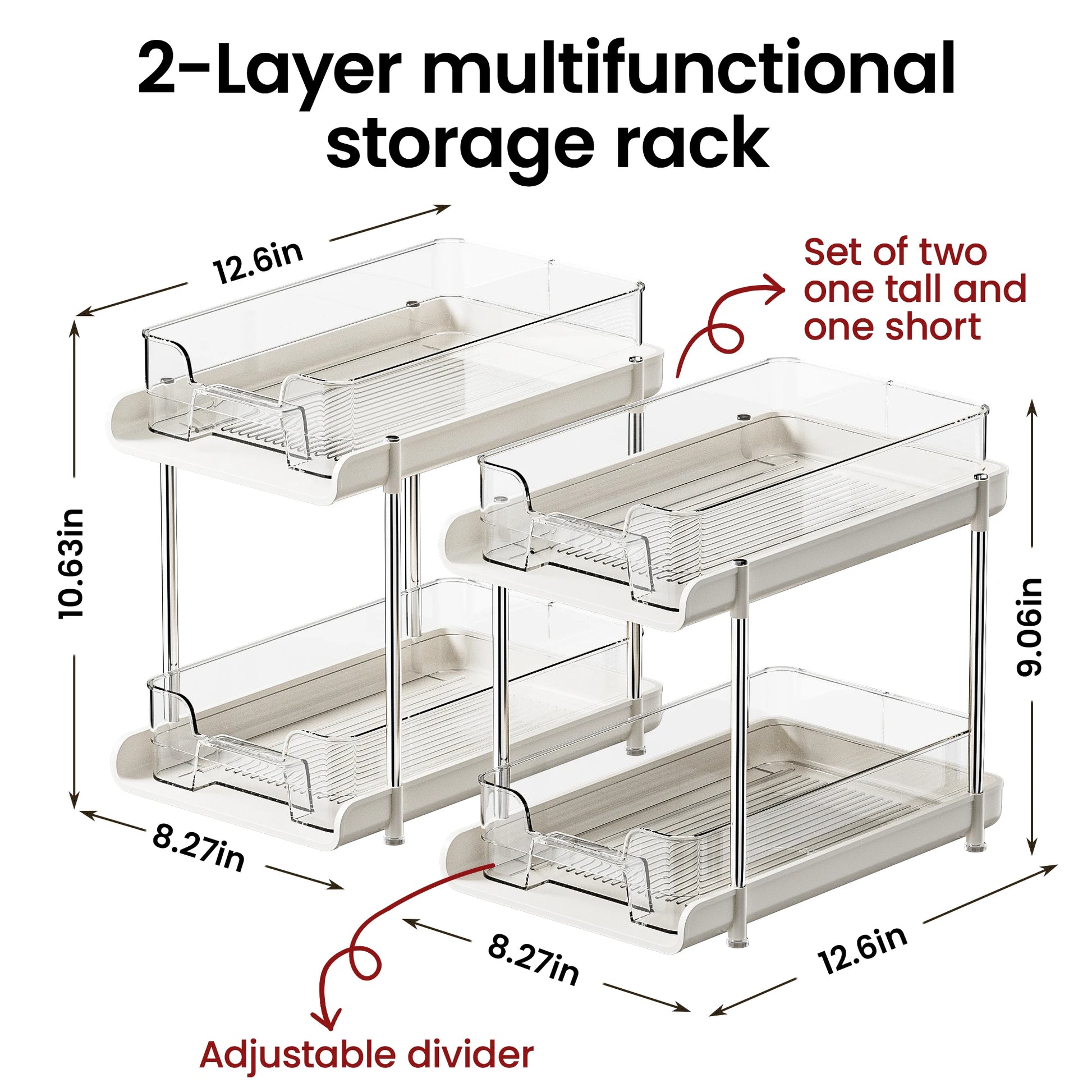 2-Layer multifunctional storage rack

12.6in

Set of two one tall and one short

10.63in

9.06in

8.27in

8.27in

12.6in

Adjustable divider