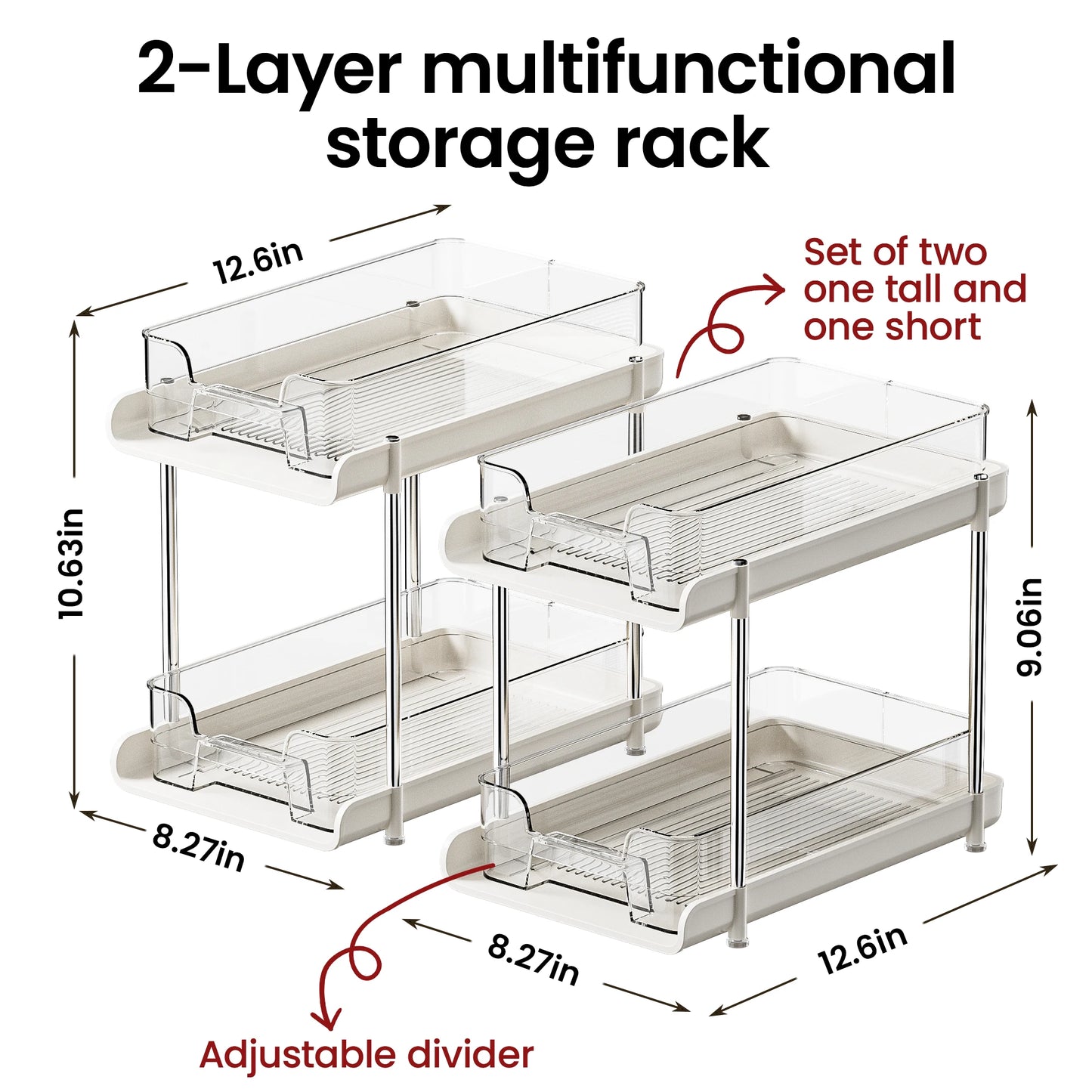 2-Layer multifunctional storage rack

12.6in

Set of two one tall and one short

10.63in

9.06in

8.27in

8.27in

12.6in

Adjustable divider