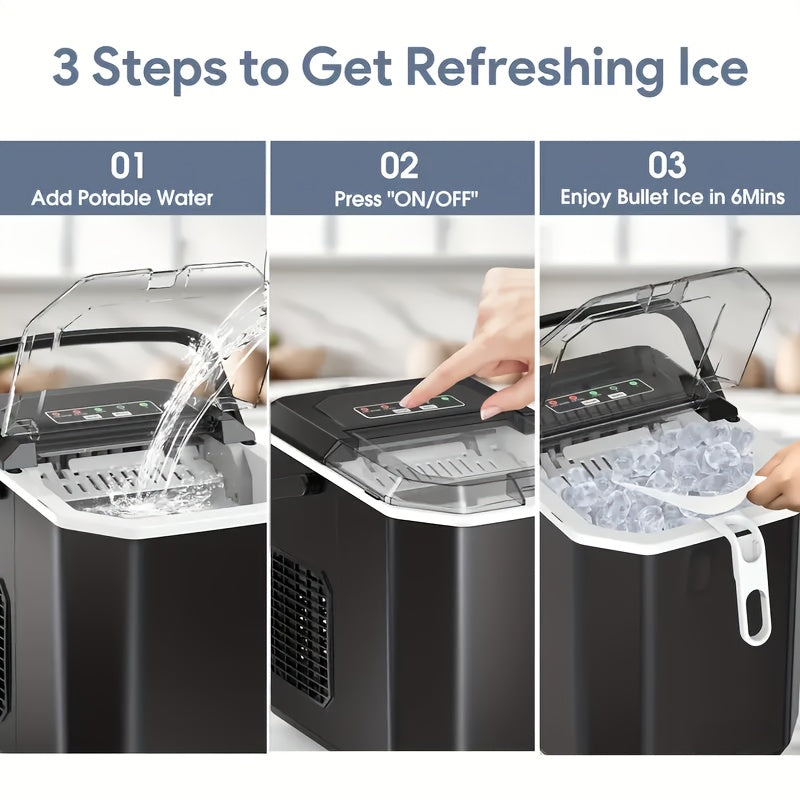 3 Steps to Get Refreshing Ice

01
Add Potable Water

02
Press "ON/OFF"

03
Enjoy Bullet Ice in 6Mins